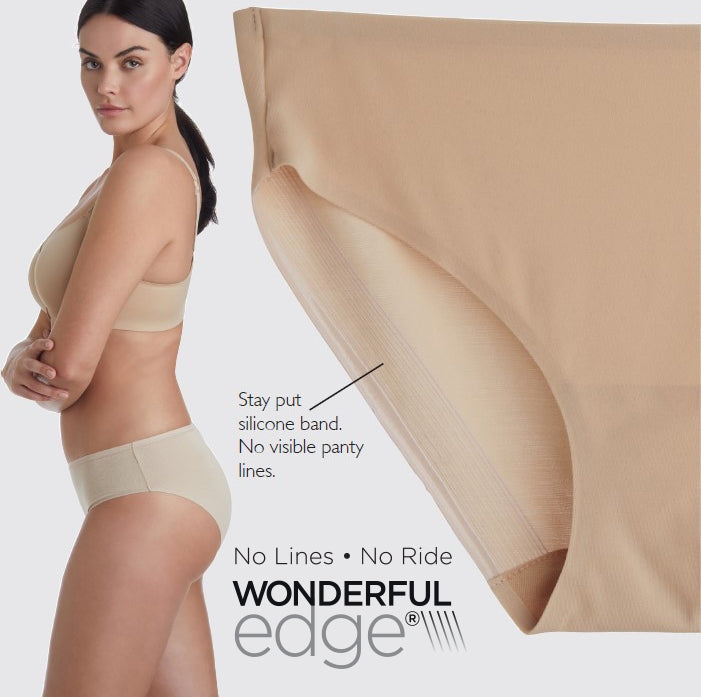 Stay put silicone band. No visible panty lines.

No Lines • No Ride

WONDERFUL edge®